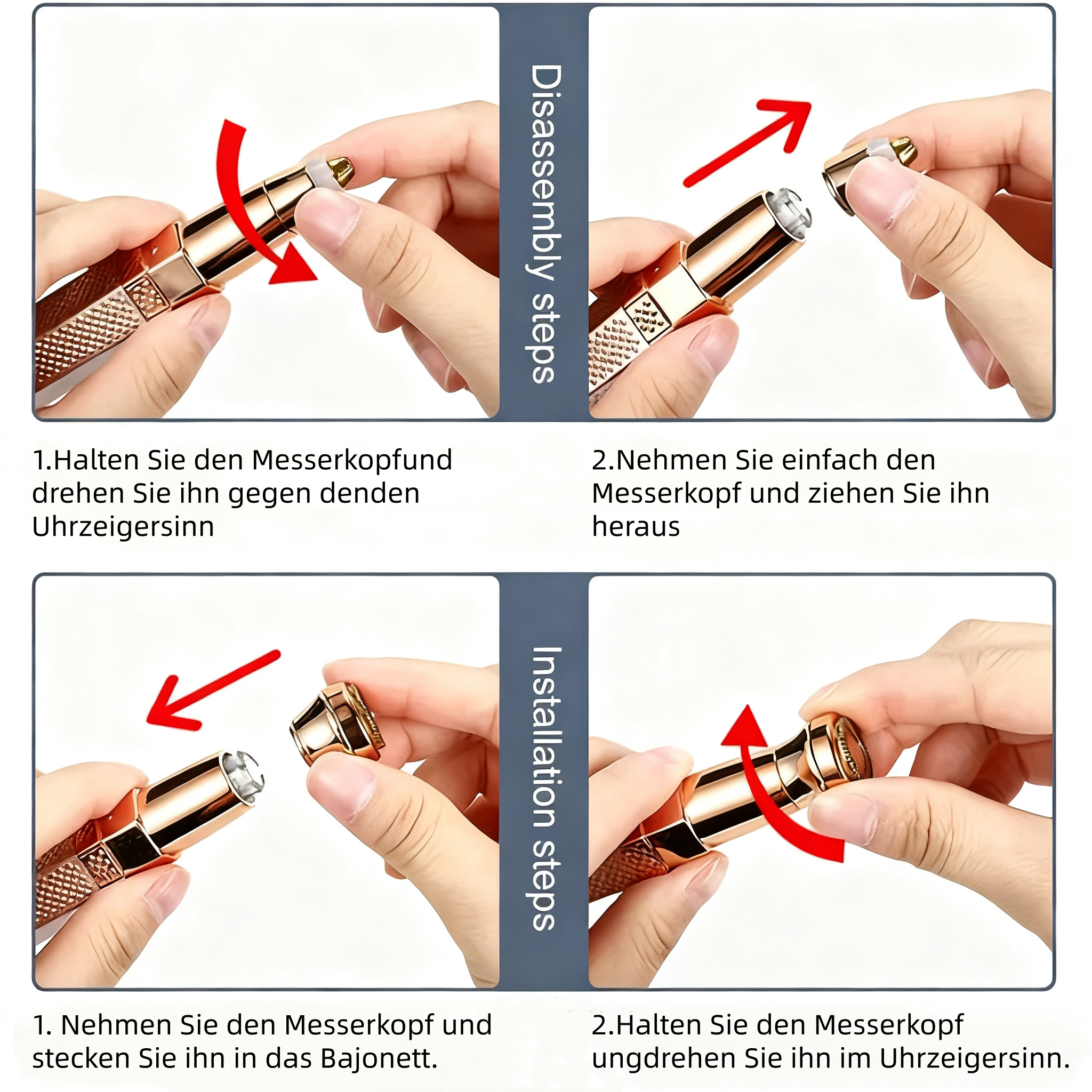 Disassembly steps

1.Halten Sie den Messerkopfund drehen Sie ihn gegen denden Uhrzeigersinn

2.Nehmen Sie einfach den Messerkopf und ziehen Sie ihn heraus

Installation steps

1. Nehmen Sie den Messerkopf und stecken Sie ihn in das Bajonett.

2.Halten Sie den Messerkopf ungdrehen Sie ihn im Uhrzeigersinn.