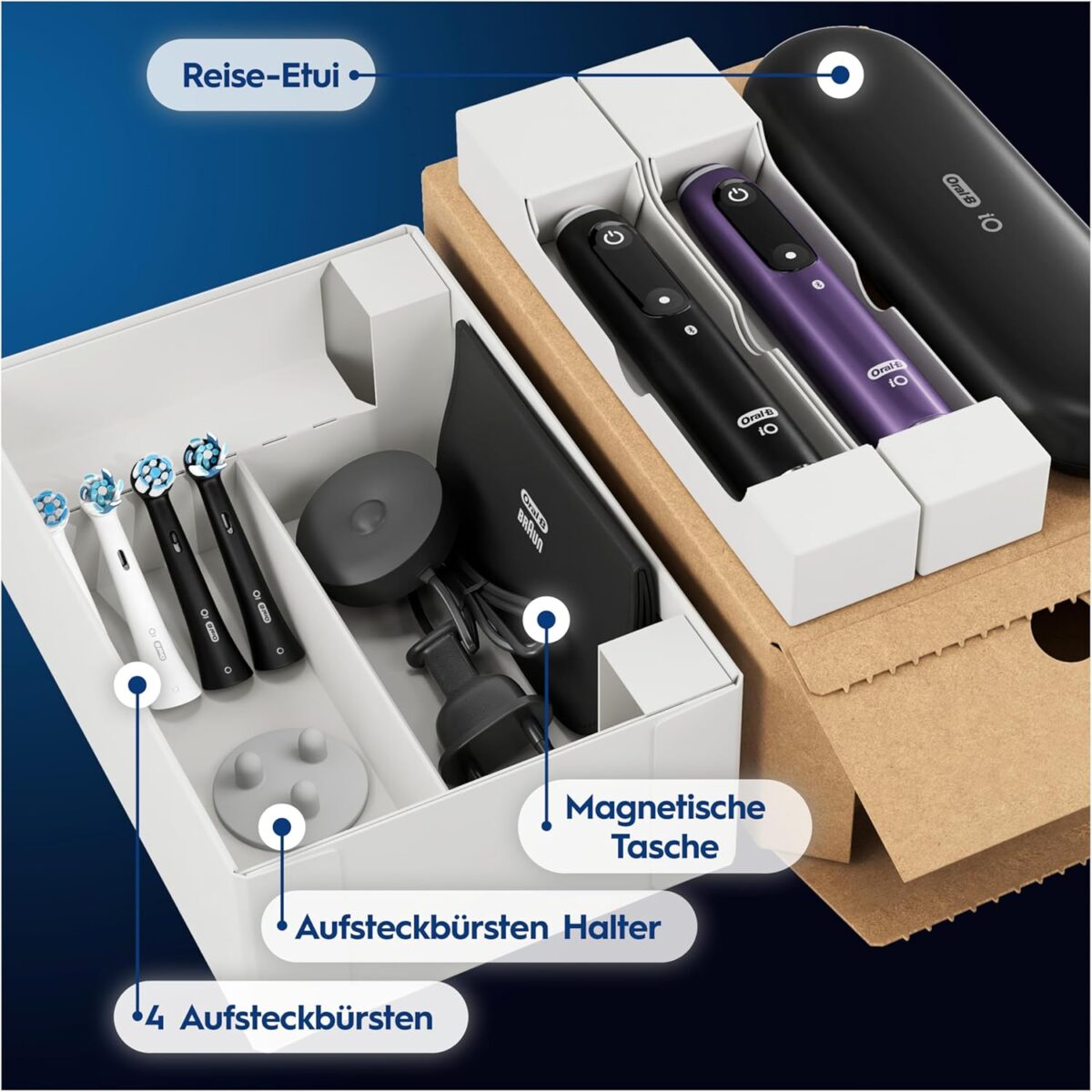 Reise-Etui

Oral-B iO

Oral-B iO

Oral-B iO

Oral-B BRAUN

Magnetische Tasche

Aufsteckbürsten Halter

4 Aufsteckbürsten