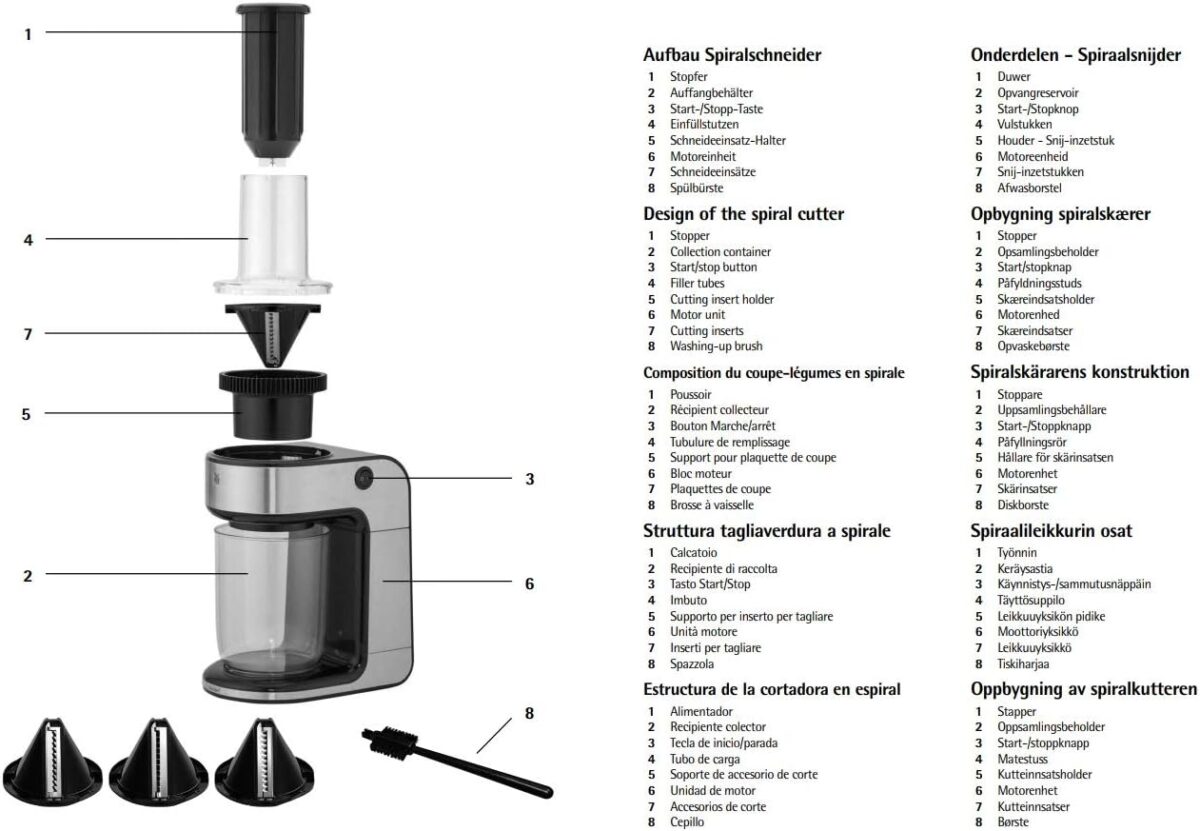 1

4

7

5

3

2

6

8

Aufbau Spiralschneider
1 Stopfer
2 Auffangbehälter
3 Start-/Stopp-Taste
4 Einfüllstutzen
5 Schneideeinsatz-Halter
6 Motoreinheit
7 Schneideeinsätze
8 Spülbürste

Design of the spiral cutter
1 Stopper
2 Collection container
3 Start/stop button
4 Filler tubes
5 Cutting insert holder
6 Motor unit
7 Cutting inserts
8 Washing-up brush

Composition du coupe-légumes en spirale
1 Poussoir
2 Récipient collecteur
3 Bouton Marche/arrêt
4 Tubulure de remplissage
5 Support pour plaquette de coupe
6 Bloc moteur
7 Plaquettes de coupe
8 Brosse à vaisselle

Struttura tagliaverdura a spirale
1 Calcatoio
2 Recipiente di raccolta
3 Tasto Start/Stop
4 Imbuto
5 Supporto per inserto per tagliare
6 Unità motore
7 Inserti per tagliare
8 Spazzola

Estructura de la cortadora en espiral
1 Alimentador
2 Recipiente colector
3 Tecla de inicio/parada
4 Tubo de carga
5 Soporte de accesorio de corte
6 Unidad de motor
7 Accesorios de corte
8 Cepillo

Onderdelen - Spiraalsnijder
1 Duwer
2 Opvangreservoir
3 Start-/Stopknop
4 Vulstukken
5 Houder - Snij-inzetstuk
6 Motoreenheid
7 Snij-inzetstukken
8 Afwasborstel

Opbygning spiralskærer
1 Stopper
2 Opsamlingsbeholder
3 Start/stopknap
4 Påfyldningsstuds
5 Skæreindsatsholder
6 Motorenhed
7 Skæreindsatser
8 Opvaskebørste

Spiralskärarens konstruktion
1 Stoppare
2 Uppsamlingsbehållare
3 Start-/Stoppknapp
4 Påfyllningsrör
5 Hållare för skärinsatsen
6 Motorenhet
7 Skärinsatser
8 Diskborste

Spiraalileikkurin osat
1 Työnnin
2 Keräysastia
3 Käynnistys-/sammutusnäppäin
4 Täyttösuppilo
5 Leikkuuyksikön pidike
6 Moottoriyksikkö
7 Leikkuuyksikkö
8 Tiskiharjaa

Oppbygning av spiralkutteren
1 Stapper
2 Oppsamlingsbeholder
3 Start-/stoppknapp
4 Matestuss
5 Kutteinnsatsholder
6 Motorenhet
7 Kutteinnsatser
8 Børste